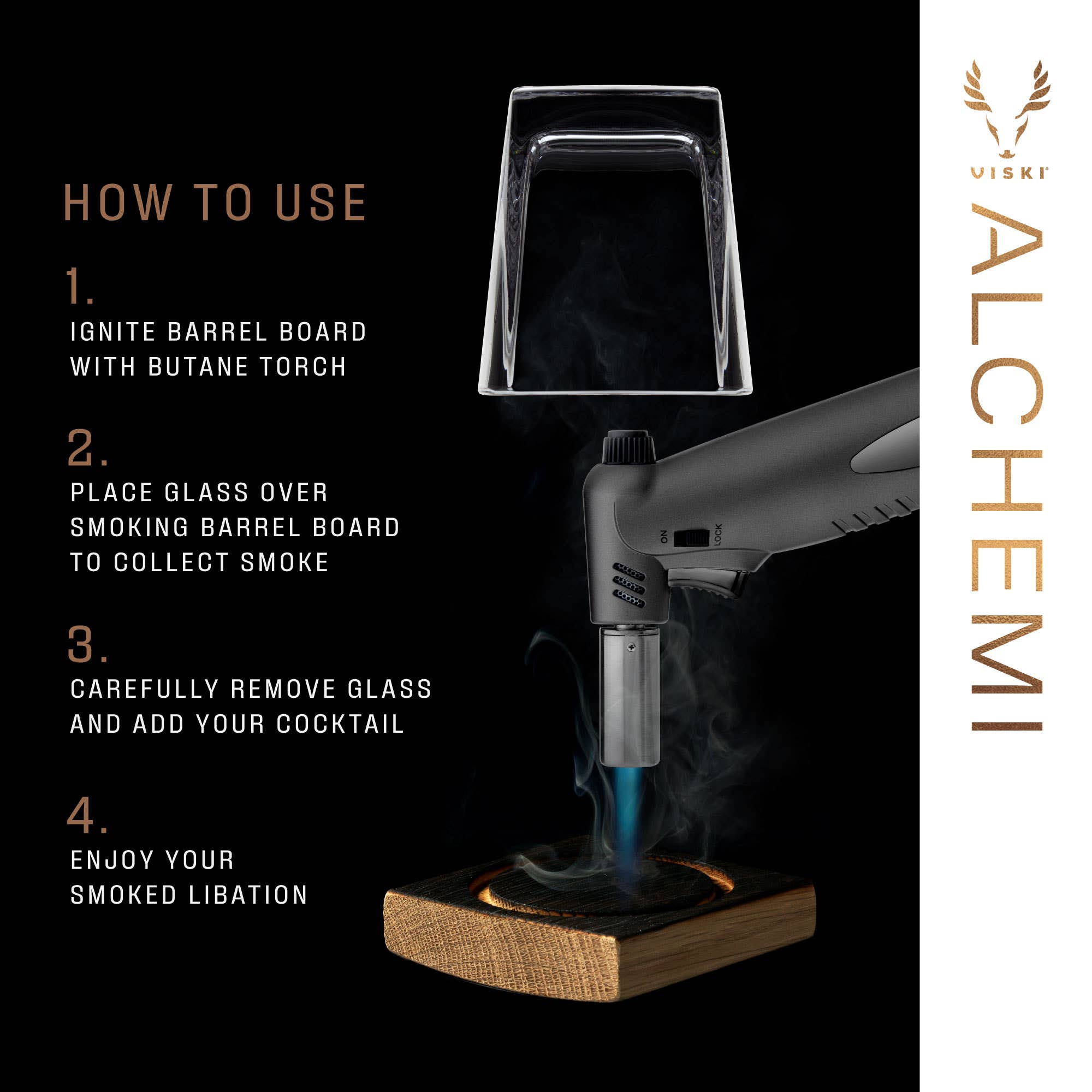 HOW TO USE

1.
IGNITE BARREL BOARD WITH BUTANE TORCH

2.
PLACE GLASS OVER SMOKING BARREL BOARD TO COLLECT SMOKE

3.
CAREFULLY REMOVE GLASS AND ADD YOUR COCKTAIL

4.
ENJOY YOUR SMOKED LIBATION

ON LOCK

VISKI

ALCHEMI